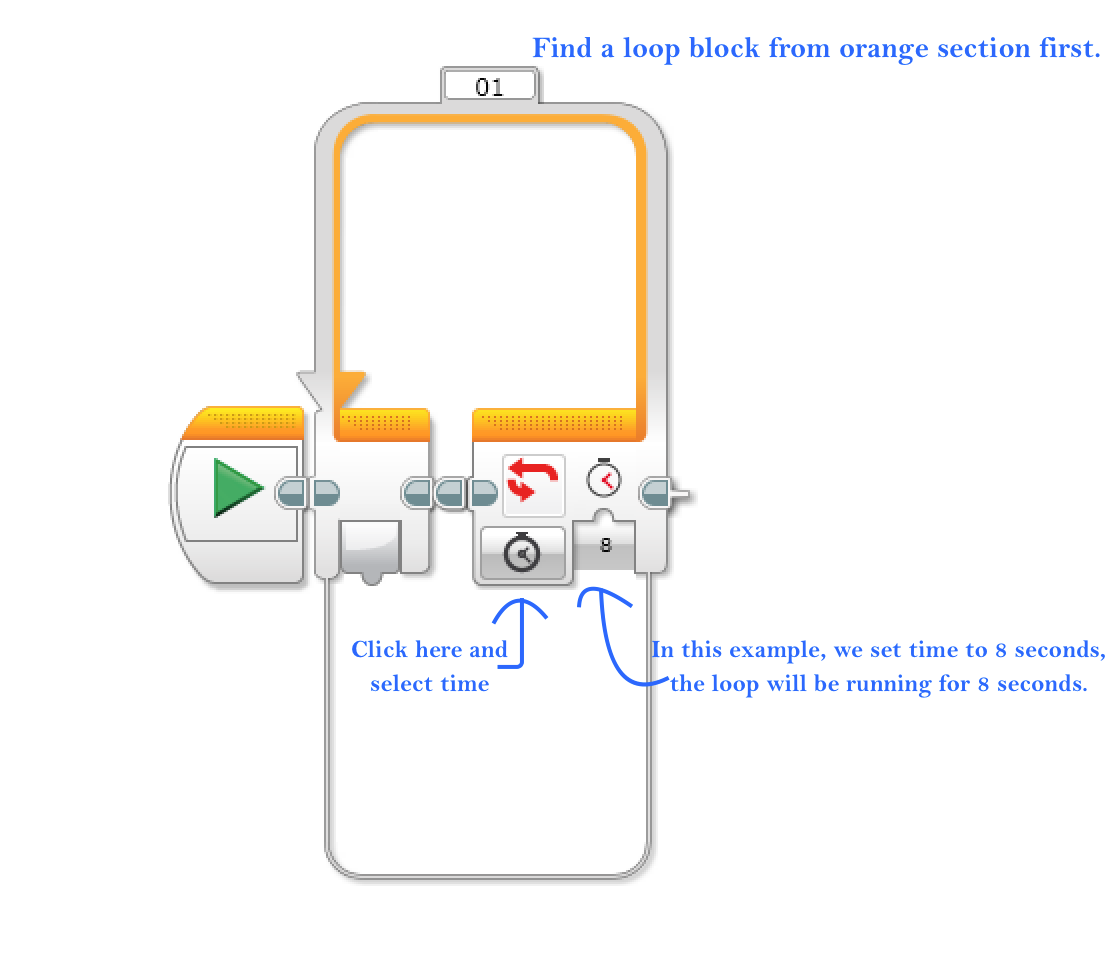 Find a loop block from orange section first.

01

8

Click here and select time

In this example, we set time to 8 seconds, the loop will be running for 8 seconds.