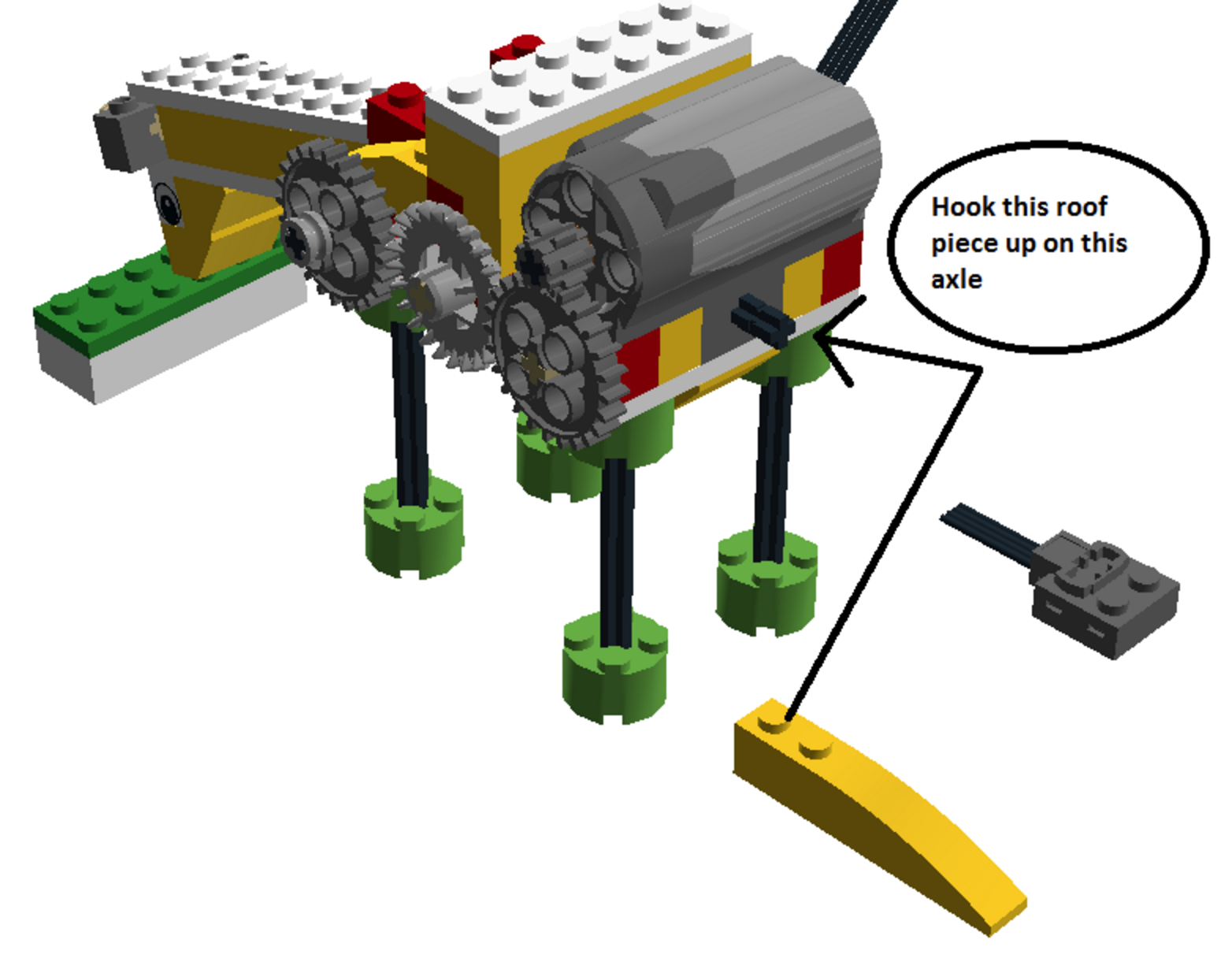 Hook this roof piece up on this axle